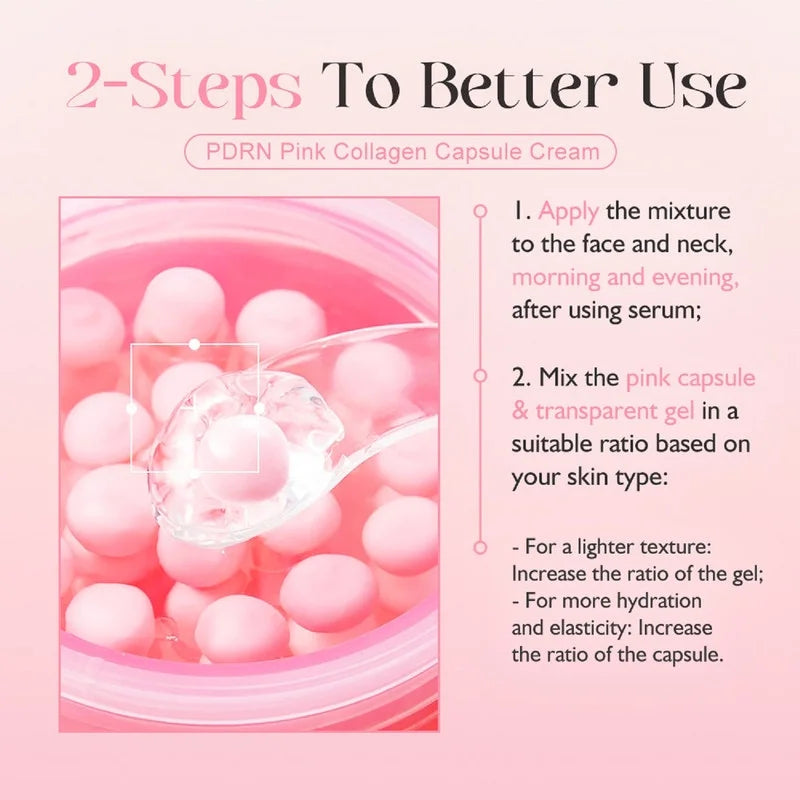 2-Steps To Better Use

PDRN Pink Collagen Capsule Cream

1. Apply the mixture to the face and neck, morning and evening, after using serum;

2. Mix the pink capsule & transparent gel in a suitable ratio based on your skin type:

- For a lighter texture: Increase the ratio of the gel;
- For more hydration and elasticity: Increase the ratio of the capsule.